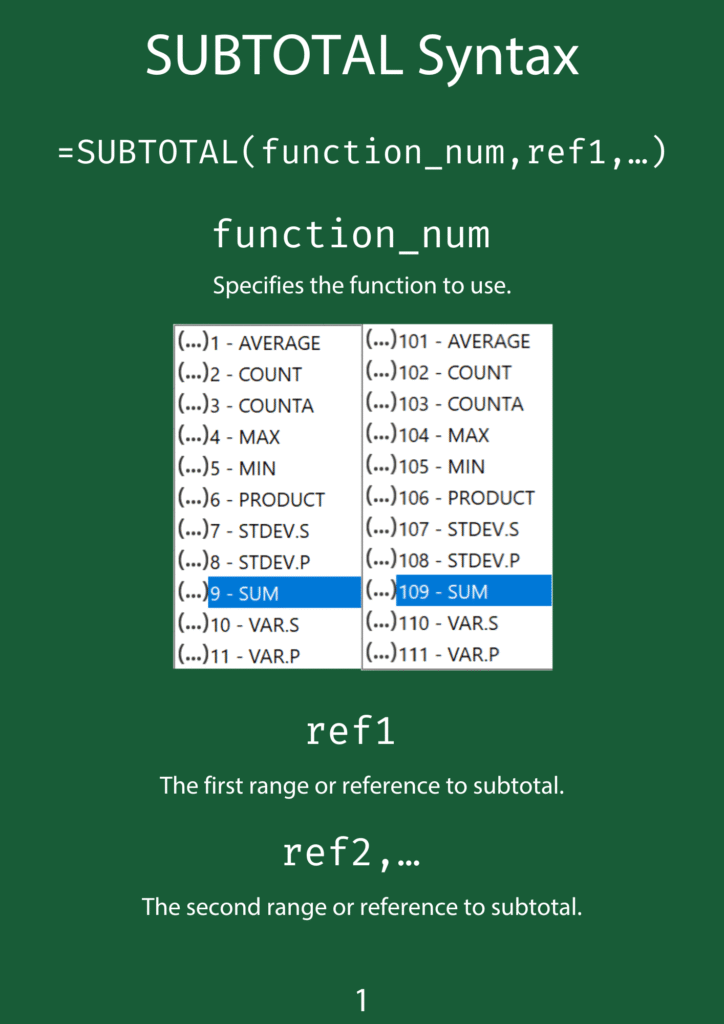 SUBTOTAL Syntax

=SUBTOTAL(function_num,ref1,…)

function_num

Specifies the function to use.

(…)1 - AVERAGE
(…)2 - COUNT
(…)3 - COUNTA
(…)4 - MAX
(…)5 - MIN
(…)6 - PRODUCT
(…)7 - STDEV.S
(…)8 - STDEV.P
(…)9 - SUM
(…)10 - VAR.S
(…)11 - VAR.P

(…)101 - AVERAGE
(…)102 - COUNT
(…)103 - COUNTA
(…)104 - MAX
(…)105 - MIN
(…)106 - PRODUCT
(…)107 - STDEV.S
(…)108 - STDEV.P
(…)109 - SUM
(…)110 - VAR.S
(…)111 - VAR.P

ref1

The first range or reference to subtotal.

ref2,…

The second range or reference to subtotal.

1